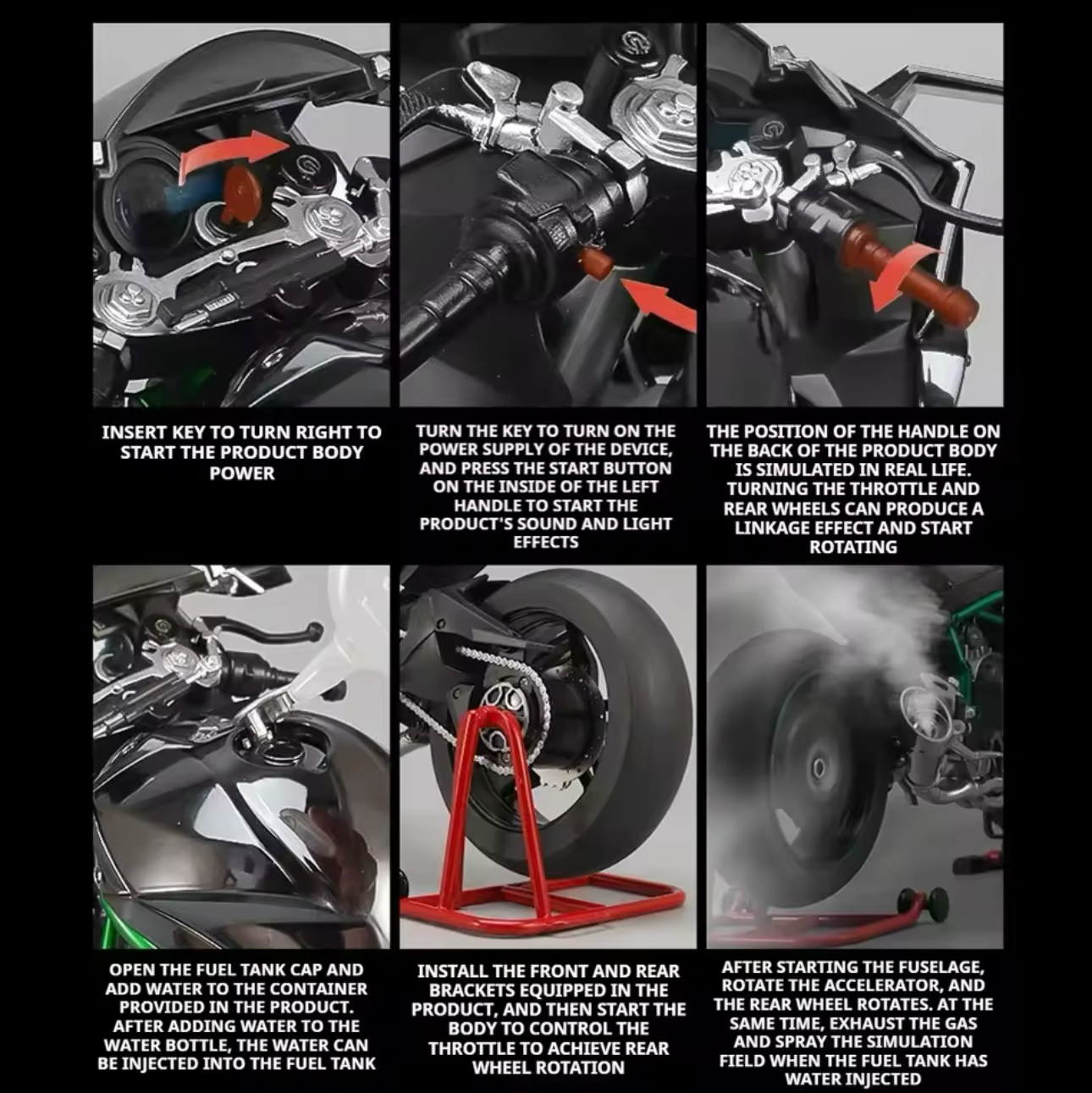 INSERT KEY TO TURN RIGHT TO START THE PRODUCT BODY POWER

TURN THE KEY TO TURN ON THE POWER SUPPLY OF THE DEVICE, AND PRESS THE START BUTTON ON THE INSIDE OF THE LEFT HANDLE TO START THE PRODUCT'S SOUND AND LIGHT EFFECTS

THE POSITION OF THE HANDLE ON THE BACK OF THE PRODUCT BODY IS SIMULATED IN REAL LIFE. TURNING THE THROTTLE AND REAR WHEELS CAN PRODUCE A LINKAGE EFFECT AND START ROTATING

OPEN THE FUEL TANK CAP AND ADD WATER TO THE CONTAINER PROVIDED IN THE PRODUCT. AFTER ADDING WATER TO THE WATER BOTTLE, THE WATER CAN BE INJECTED INTO THE FUEL TANK

INSTALL THE FRONT AND REAR BRACKETS EQUIPPED IN THE PRODUCT, AND THEN START THE BODY TO CONTROL THE THROTTLE TO ACHIEVE REAR WHEEL ROTATION

AFTER STARTING THE FUSELAGE, ROTATE THE ACCELERATOR, AND THE REAR WHEEL ROTATES. AT THE SAME TIME, EXHAUST THE GAS AND SPRAY THE SIMULATION FIELD WHEN THE FUEL TANK HAS WATER INJECTED